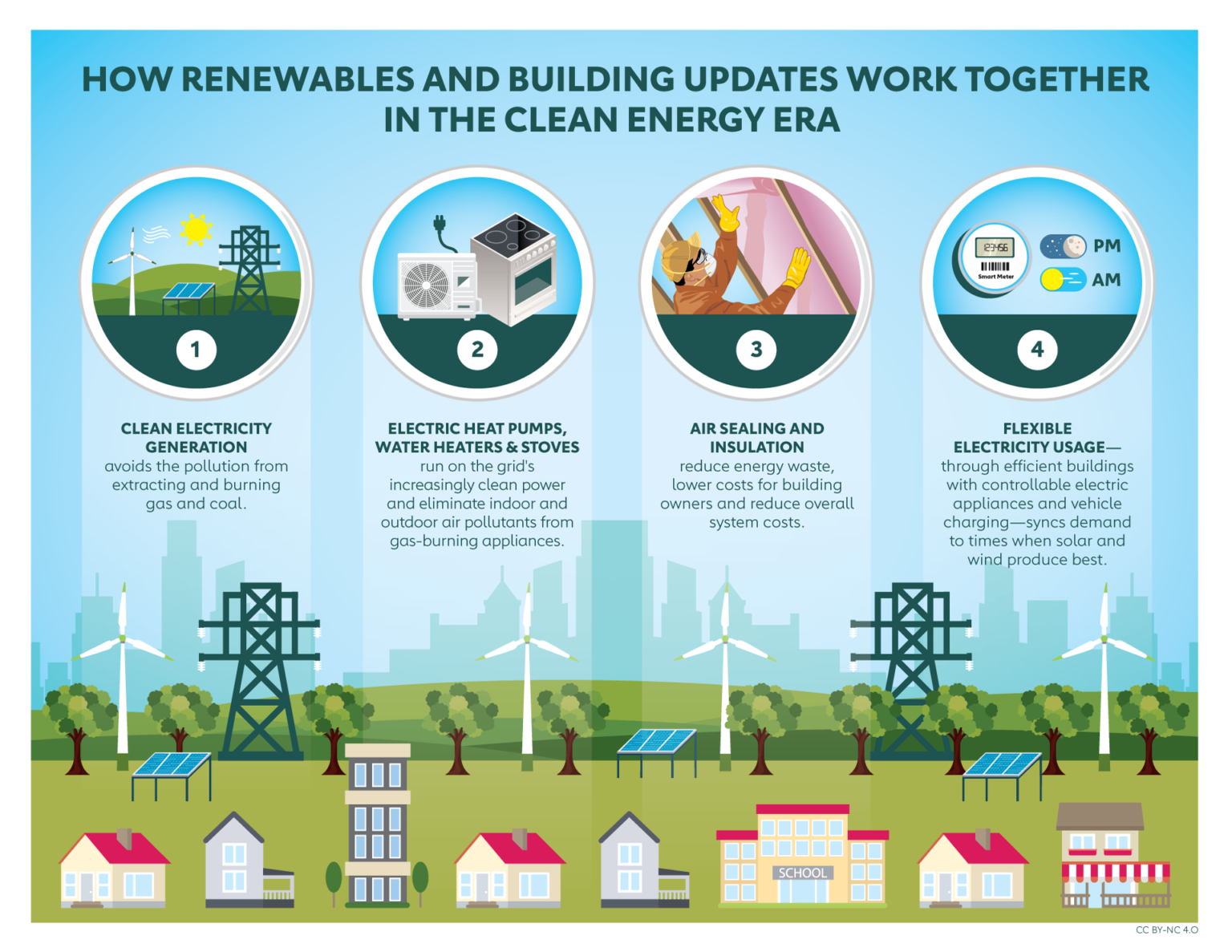 HOW RENEWABLES AND BUILDING UPDATES WORK TOGETHER IN THE CLEAN ENERGY ERA

1

CLEAN ELECTRICITY GENERATION
avoids the pollution from extracting and burning gas and coal.

2

ELECTRIC HEAT PUMPS, WATER HEATERS & STOVES
run on the grid's increasingly clean power and eliminate indoor and outdoor air pollutants from gas-burning appliances.

3

AIR SEALING AND INSULATION
reduce energy waste, lower costs for building owners and reduce overall system costs.

123456
Smart Meter
PM
AM

4

FLEXIBLE ELECTRICITY USAGE—
through efficient buildings with controllable electric appliances and vehicle charging—syncs demand to times when solar and wind produce best.

SCHOOL

CC BY-NC 4.0